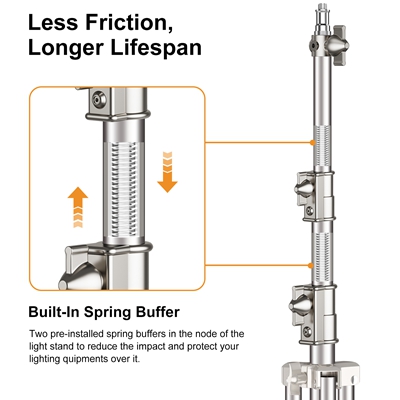 Less Friction, Longer Lifespan

Built-In Spring Buffer

Two pre-installed spring buffers in the node of the light stand to reduce the impact and protect your lighting quipments over it.